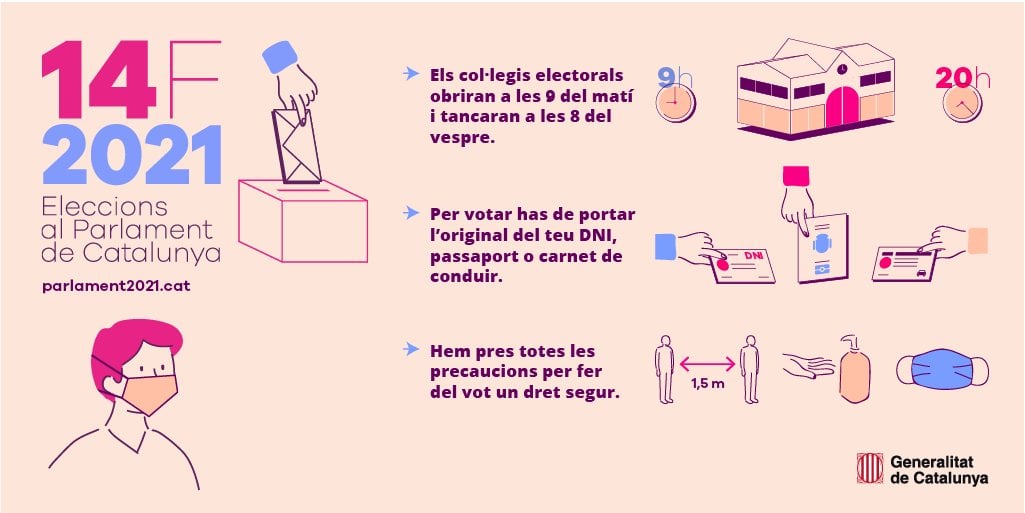 14F
2021
Eleccions al Parlament de Catalunya

parlament2021.cat

Els col·legis electorals obriran a les 9 del matí i tancaran a les 8 del vespre.

9h

20h

Per votar has de portar l'original del teu DNI, passaport o carnet de conduir.

DNI

Hem pres totes les precaucions per fer del vot un dret segur.

1,5 m

Generalitat de Catalunya